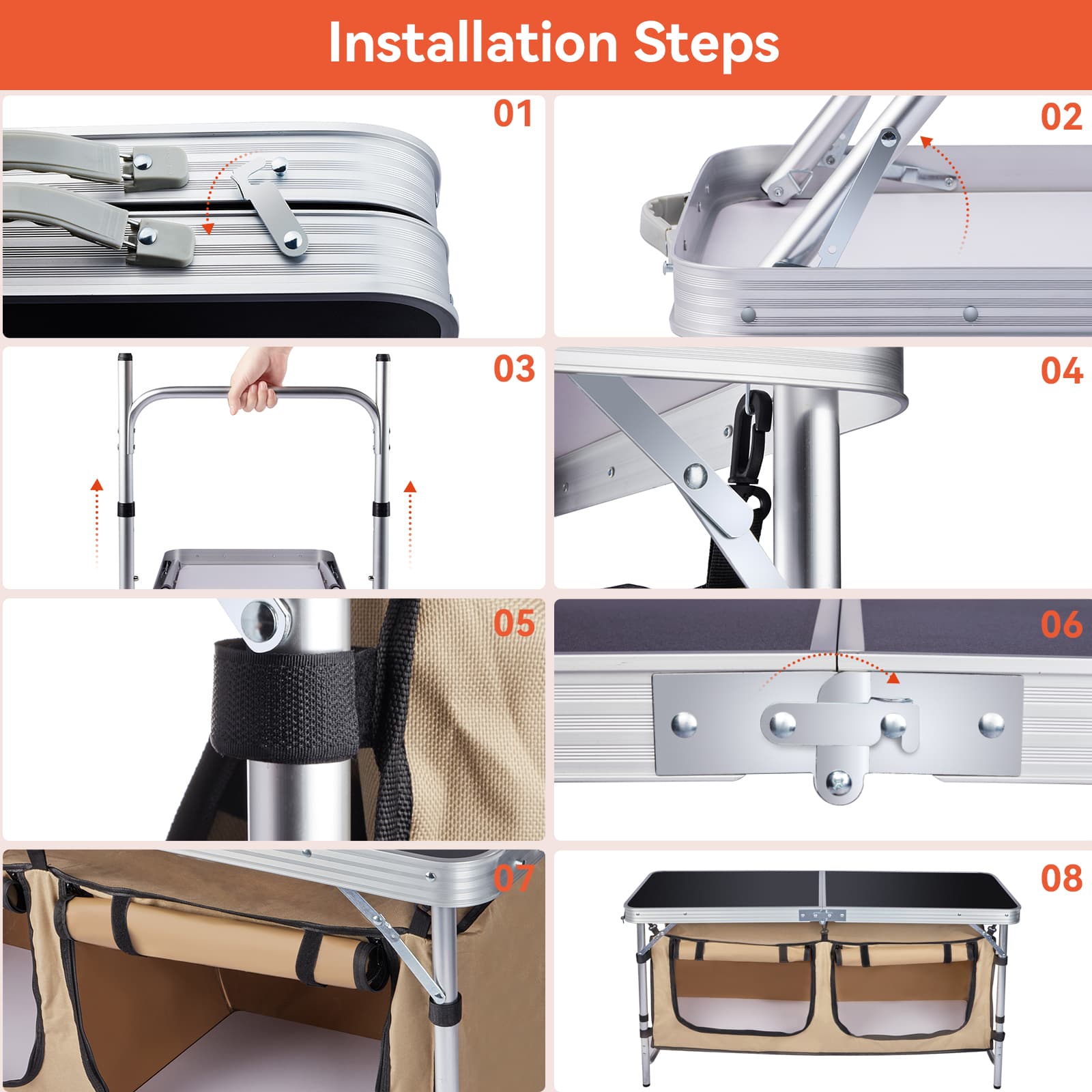 Installation Steps

01

02

03

04

05

06

07

08