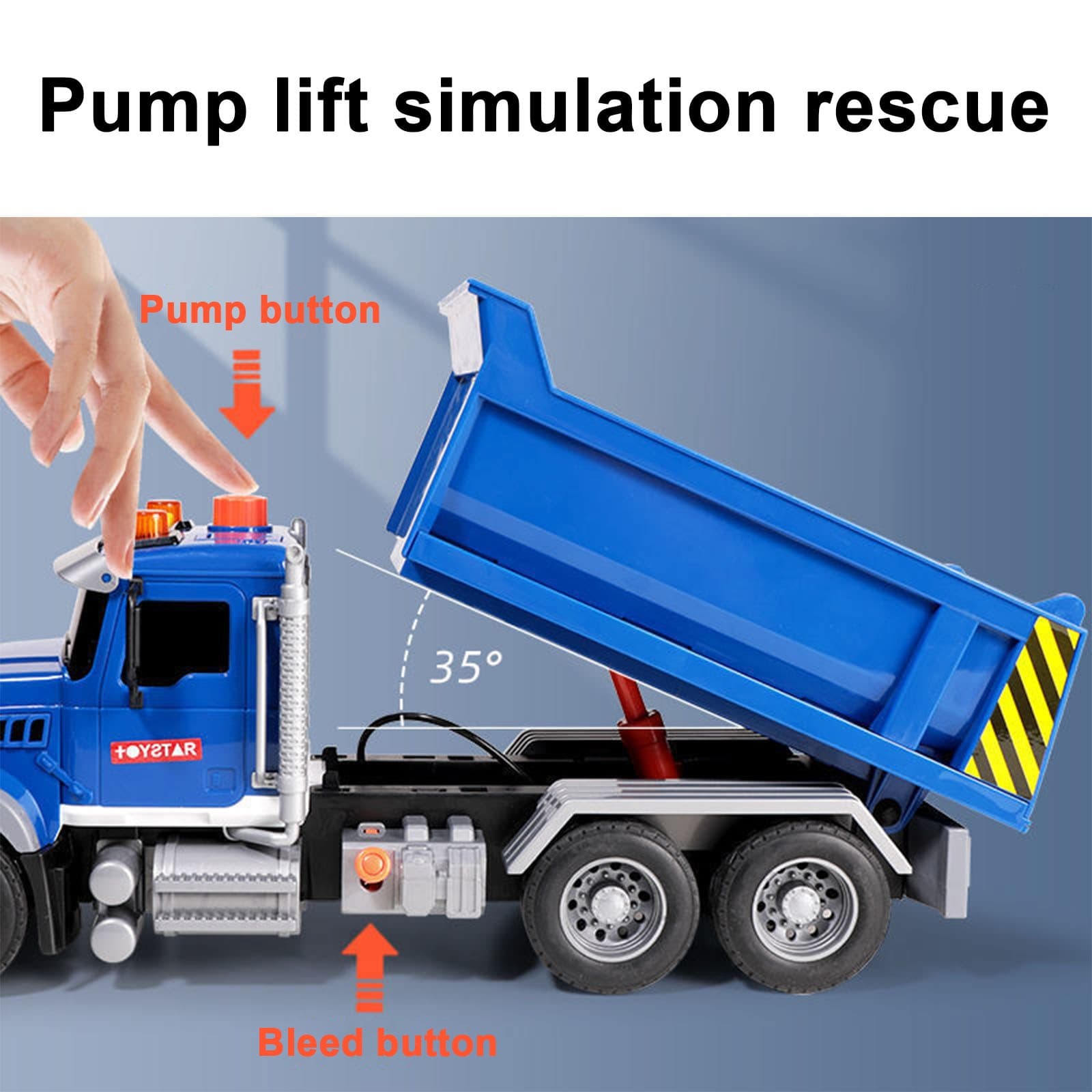 Pump lift simulation rescue

Pump button

35°

TOYSTAR

Bleed button