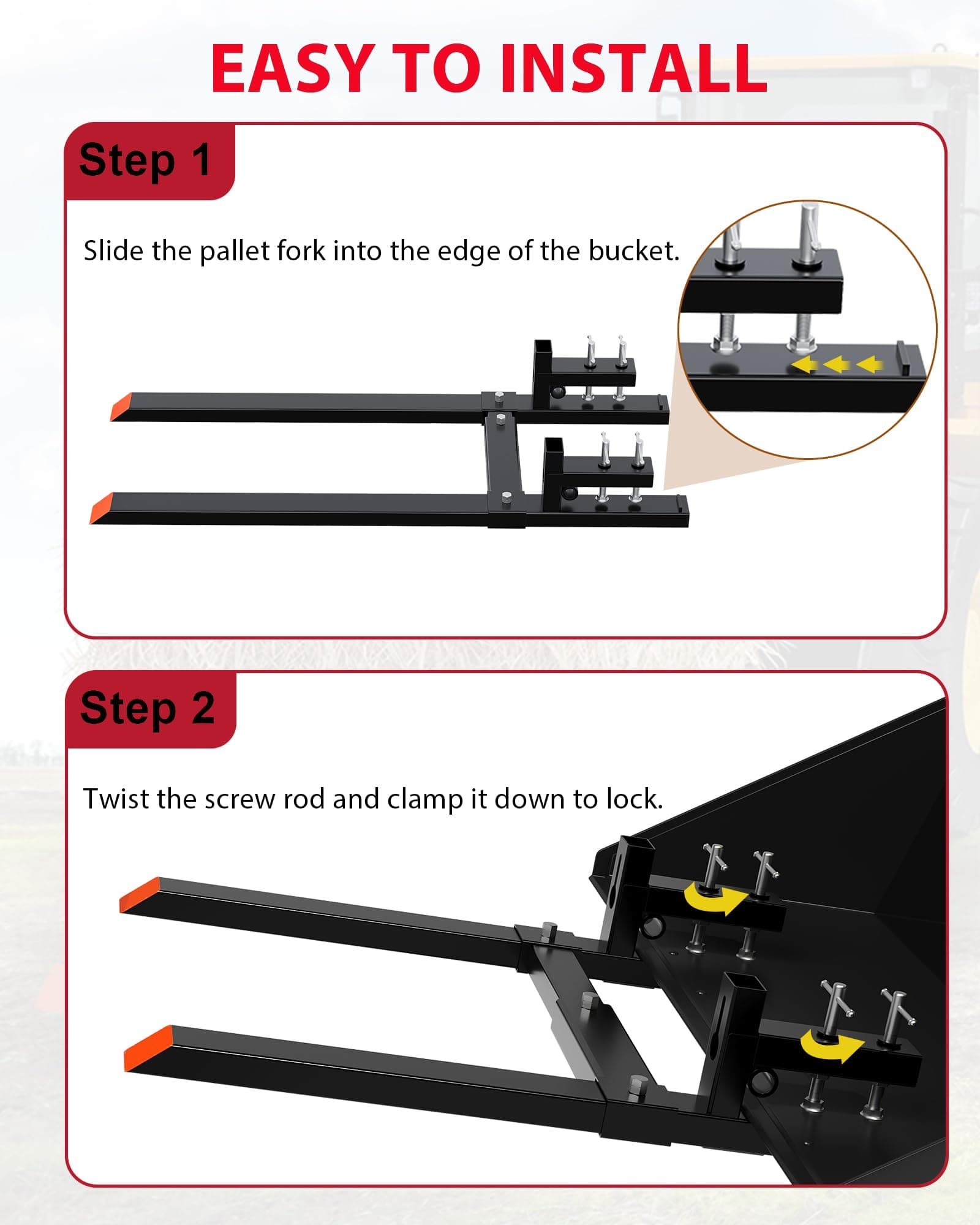 EASY TO INSTALL

Step 1

Slide the pallet fork into the edge of the bucket.

Step 2

Twist the screw rod and clamp it down to lock.