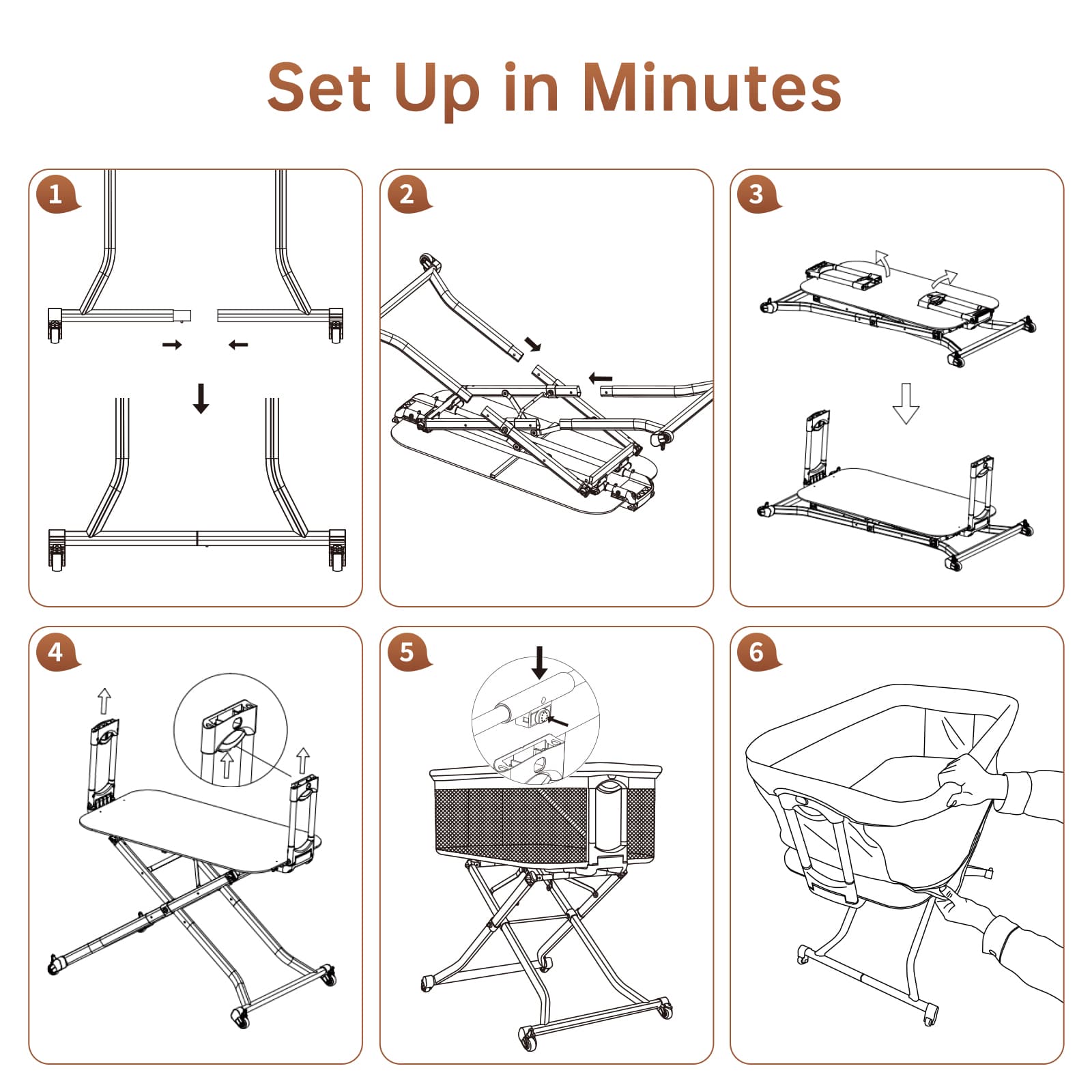 Set Up in Minutes

1

2

3

4

5

6