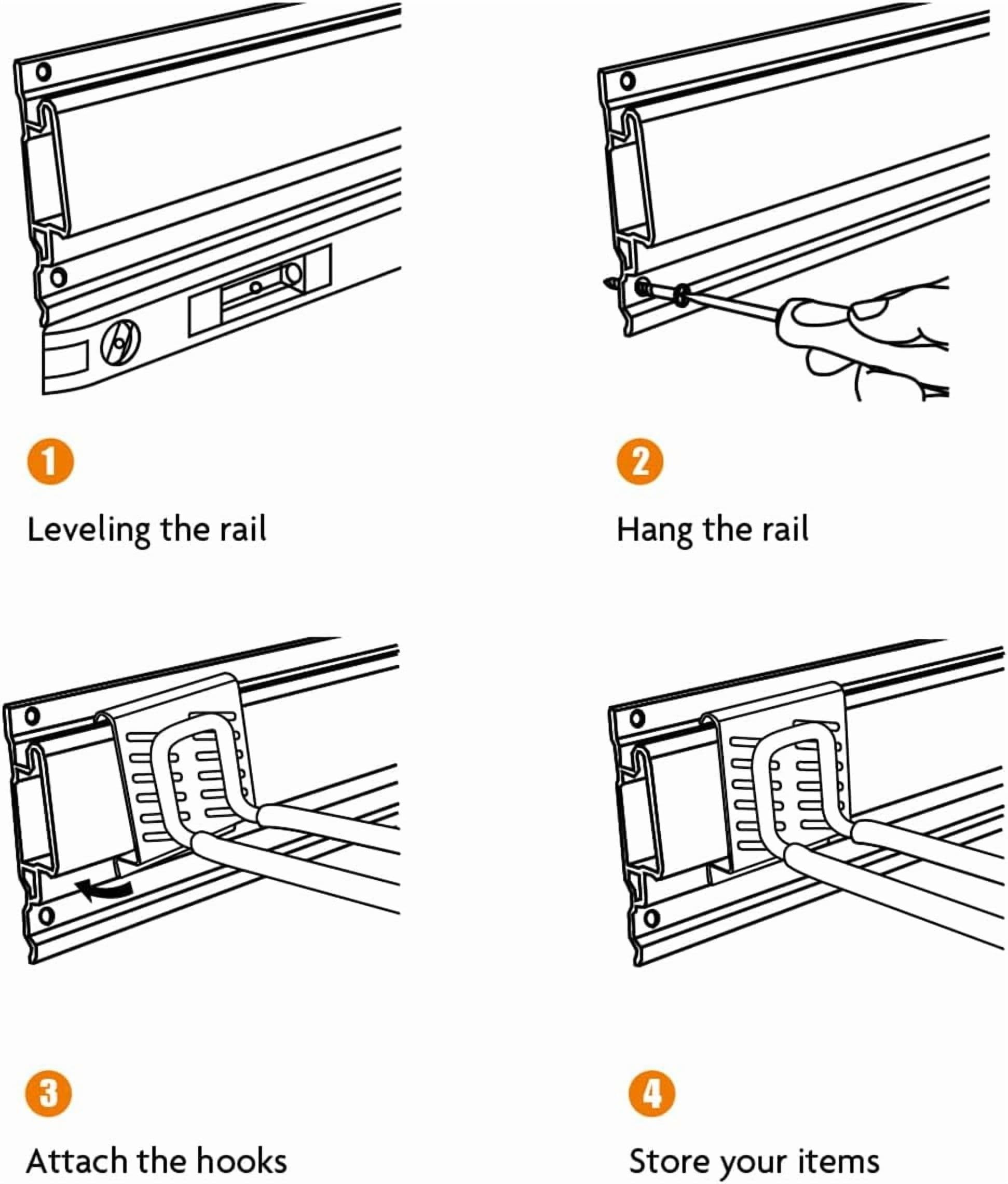 1

Leveling the rail

2

Hang the rail

3

Attach the hooks

4

Store your items