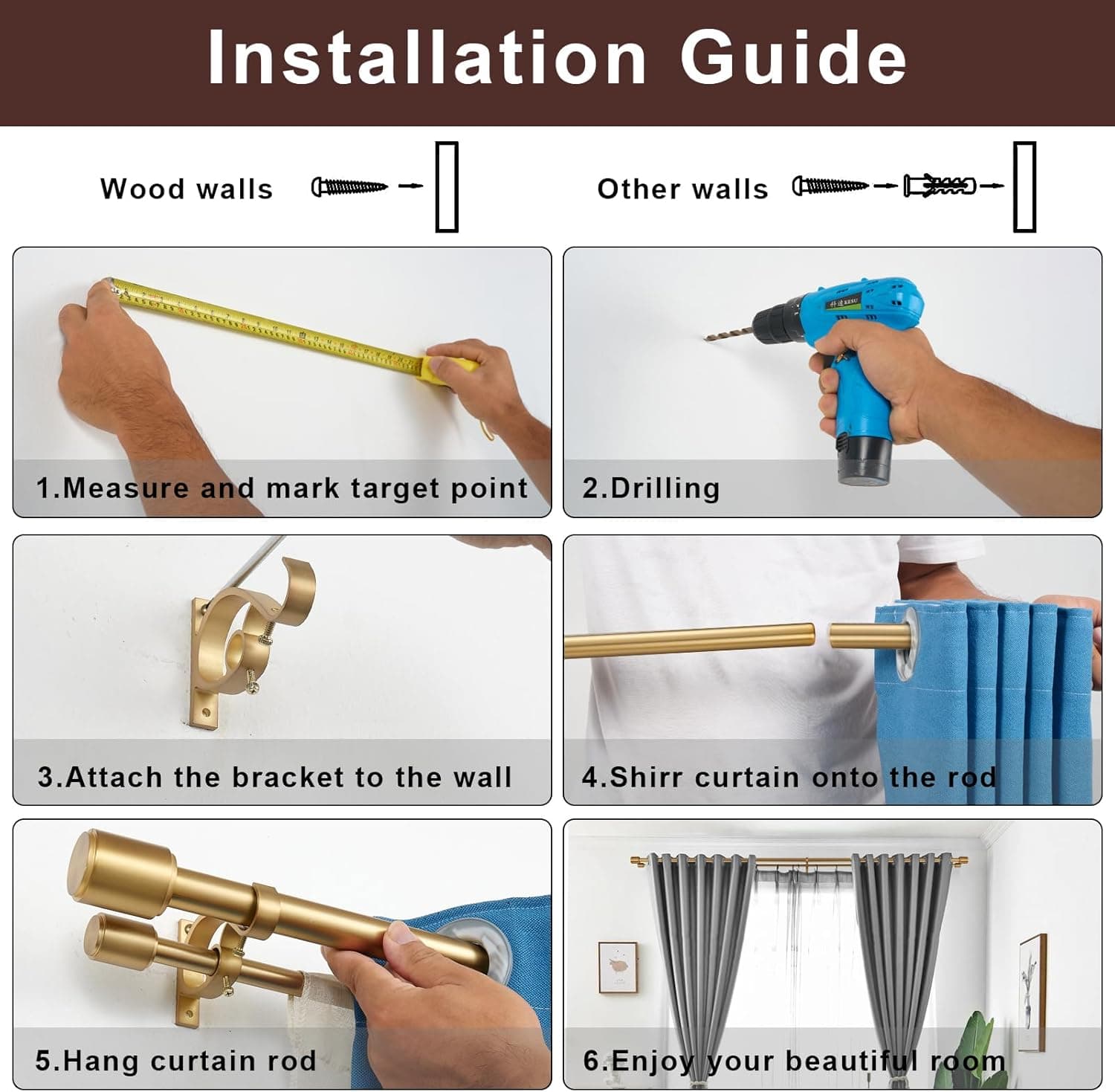 Installation Guide

Wood walls

Other walls

1.Measure and mark target point

2.Drilling

3.Attach the bracket to the wall

4.Shirr curtain onto the rod

5.Hang curtain rod

6.Enjoy your beautiful room