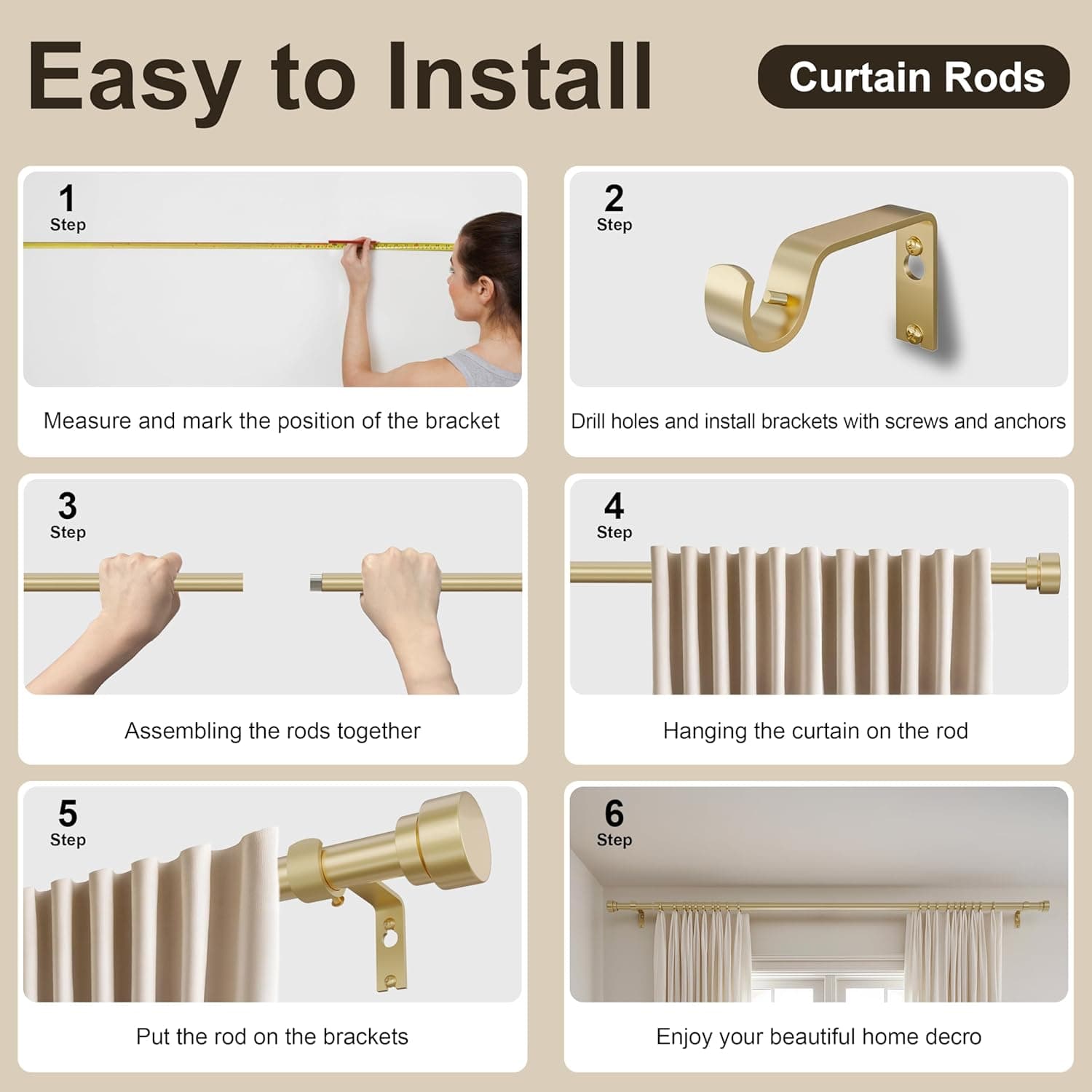 Easy to Install

Curtain Rods

1
Step

Measure and mark the position of the bracket

2
Step

Drill holes and install brackets with screws and anchors

3
Step

Assembling the rods together

4
Step

Hanging the curtain on the rod

5
Step

Put the rod on the brackets

6
Step

Enjoy your beautiful home decro