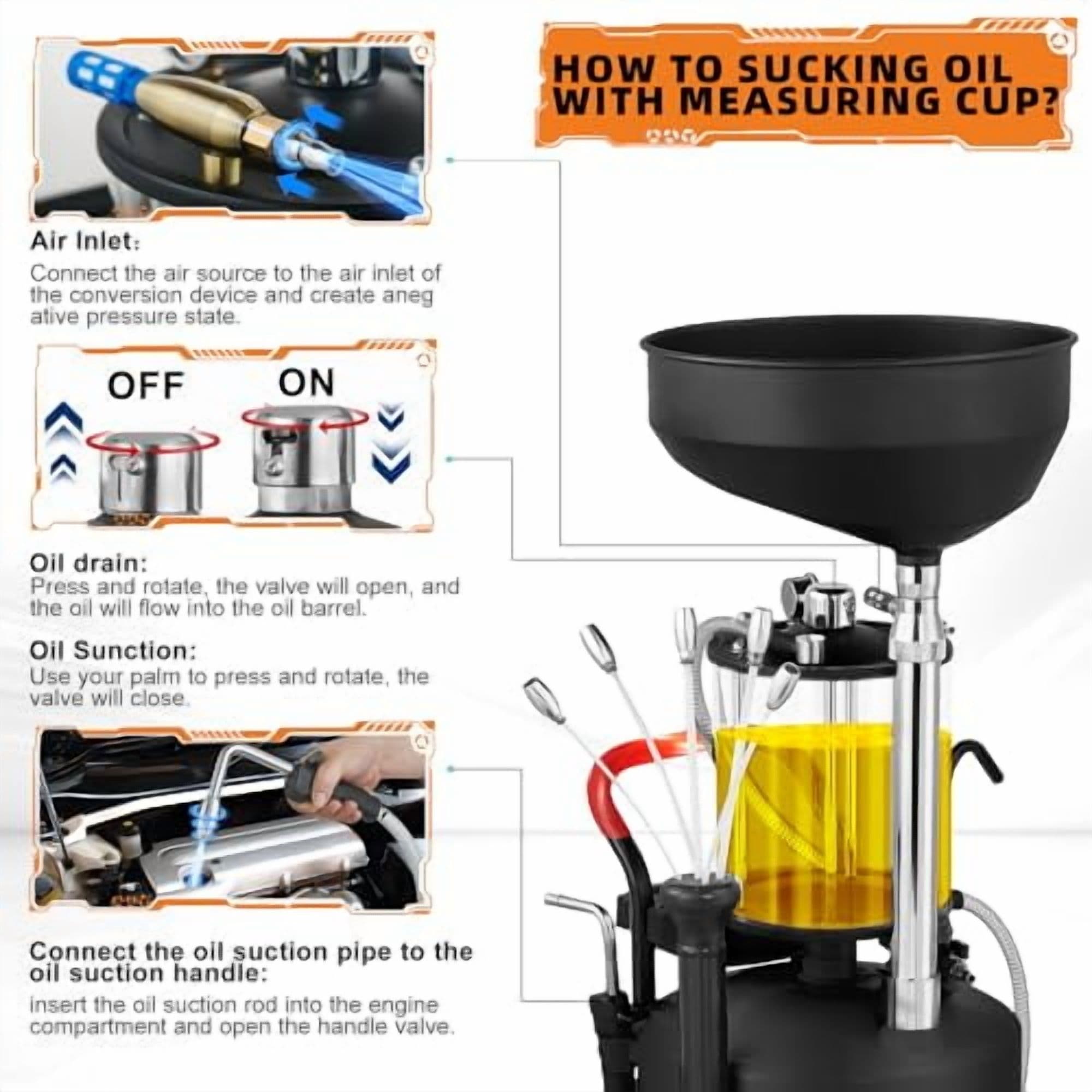 HOW TO SUCKING OIL WITH MEASURING CUP?

Air Inlet:
Connect the air source to the air inlet of the conversion device and create aneg ative pressure state.

OFF

ON

Oil drain:
Press and rotate, the valve will open, and the oil will flow into the oil barrel.

Oil Sunction:
Use your palm to press and rotate, the valve will close.

Connect the oil suction pipe to the oil suction handle:
insert the oil suction rod into the engine compartment and open the handle valve.