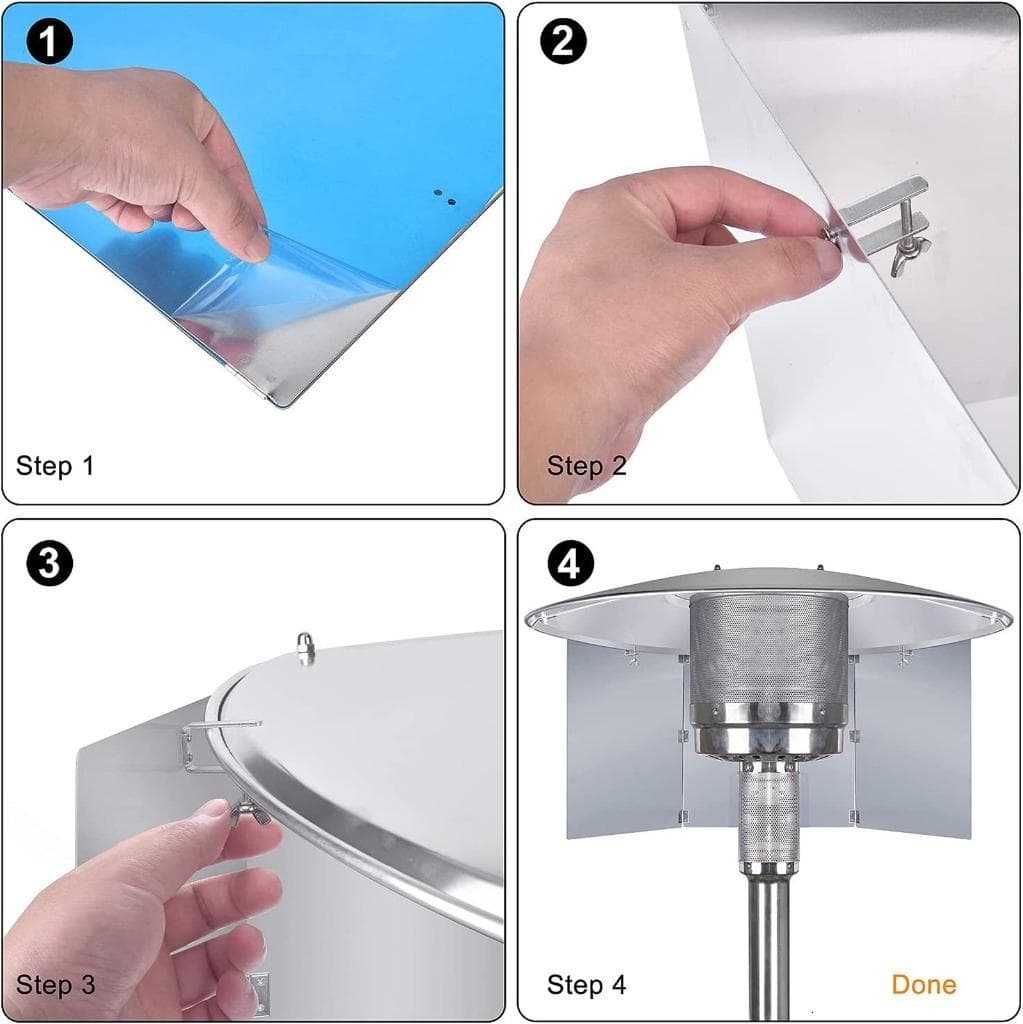 1

Step 1

2

Step 2

3

Step 3

4

Step 4

Done