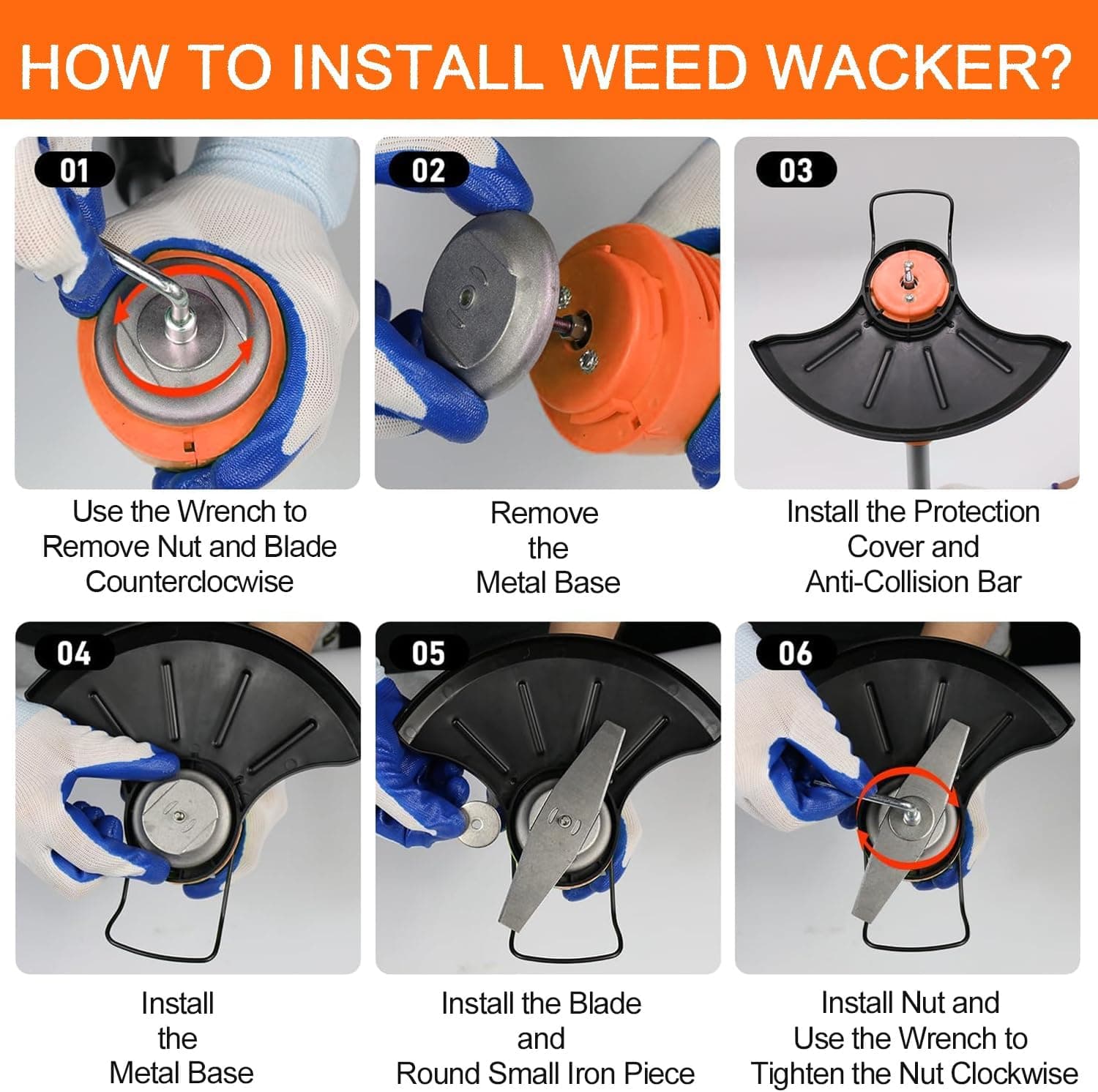 HOW TO INSTALL WEED WACKER?

01

Use the Wrench to Remove Nut and Blade Counterclocwise

02

Remove the Metal Base

03

Install the Protection Cover and Anti-Collision Bar

04

Install the Metal Base

05

Install the Blade and Round Small Iron Piece

06

Install Nut and Use the Wrench to Tighten the Nut Clockwise