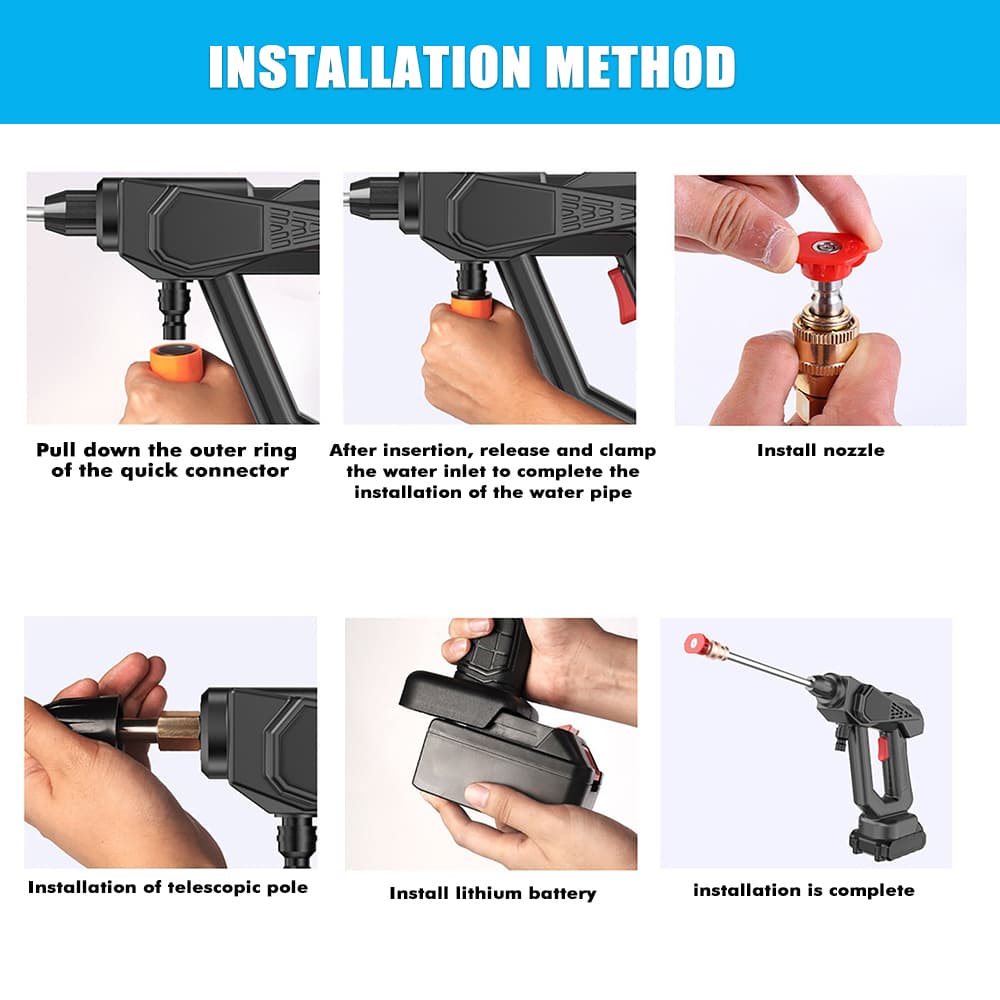 INSTALLATION METHOD

Pull down the outer ring of the quick connector

After insertion, release and clamp the water inlet to complete the installation of the water pipe

Install nozzle

Installation of telescopic pole

Install lithium battery

installation is complete