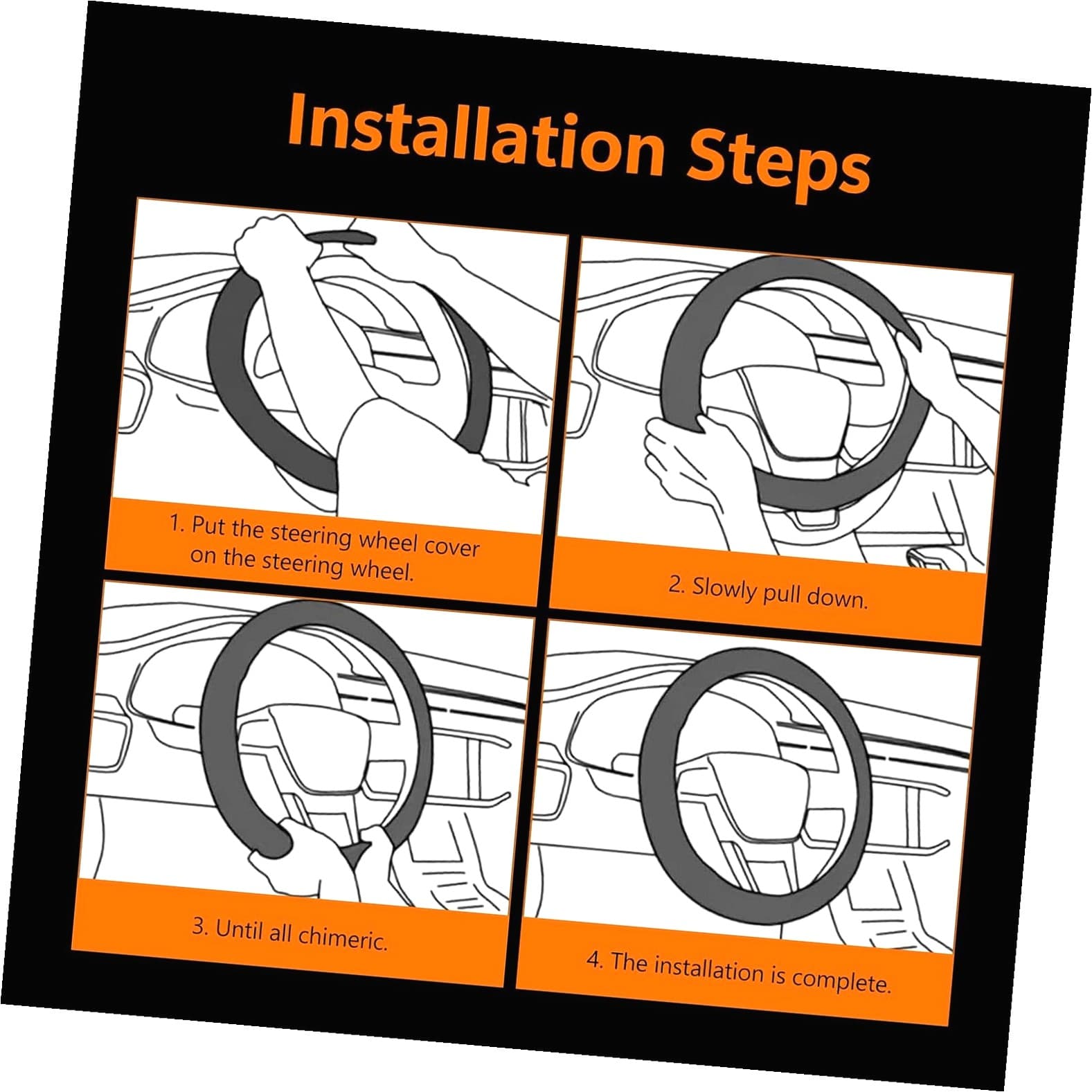 Installation Steps

1. Put the steering wheel cover on the steering wheel.

2. Slowly pull down.

3. Until all chimeric.

4. The installation is complete.