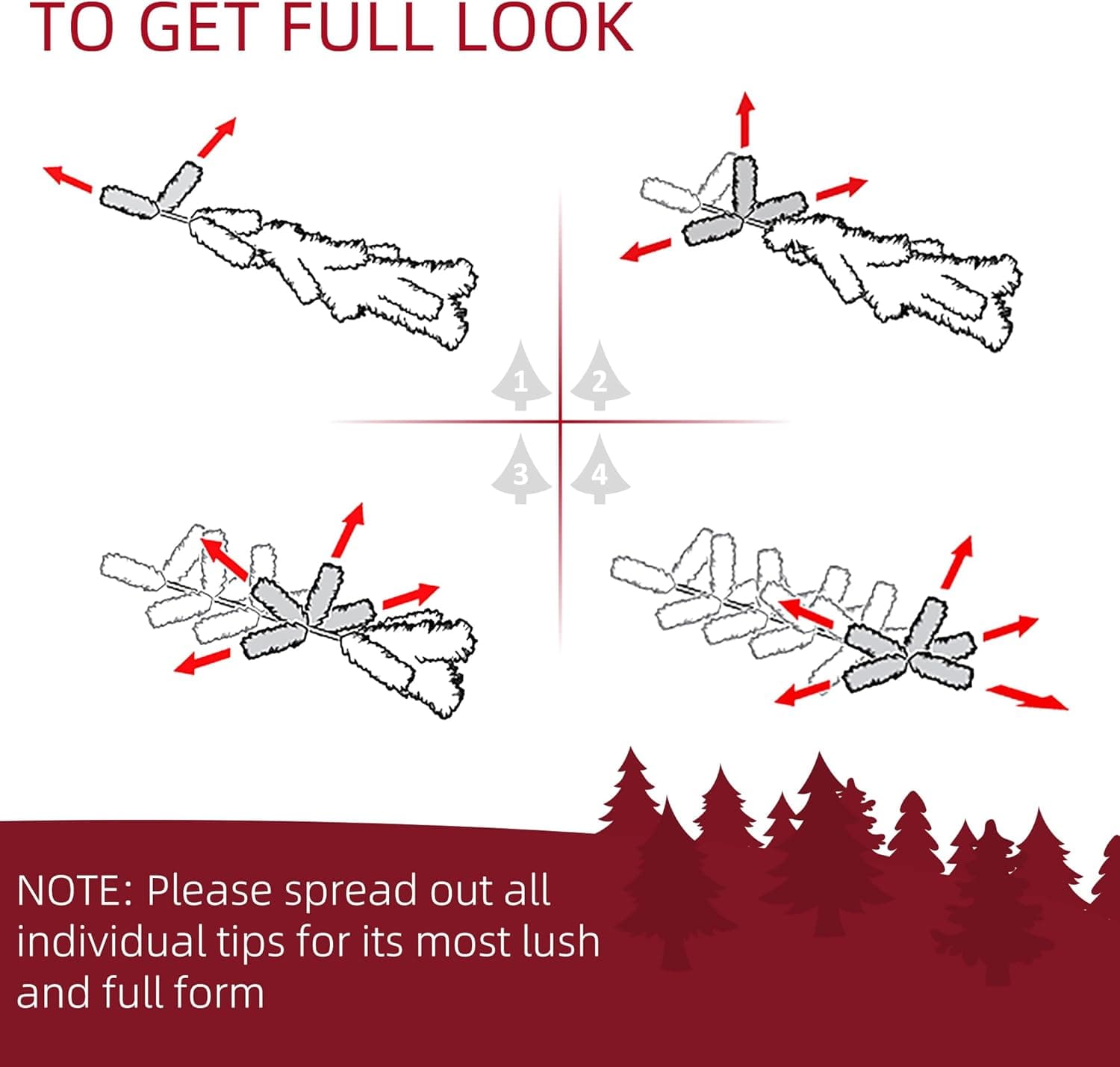 TO GET FULL LOOK

1

2

3

4

NOTE: Please spread out all individual tips for its most lush and full form