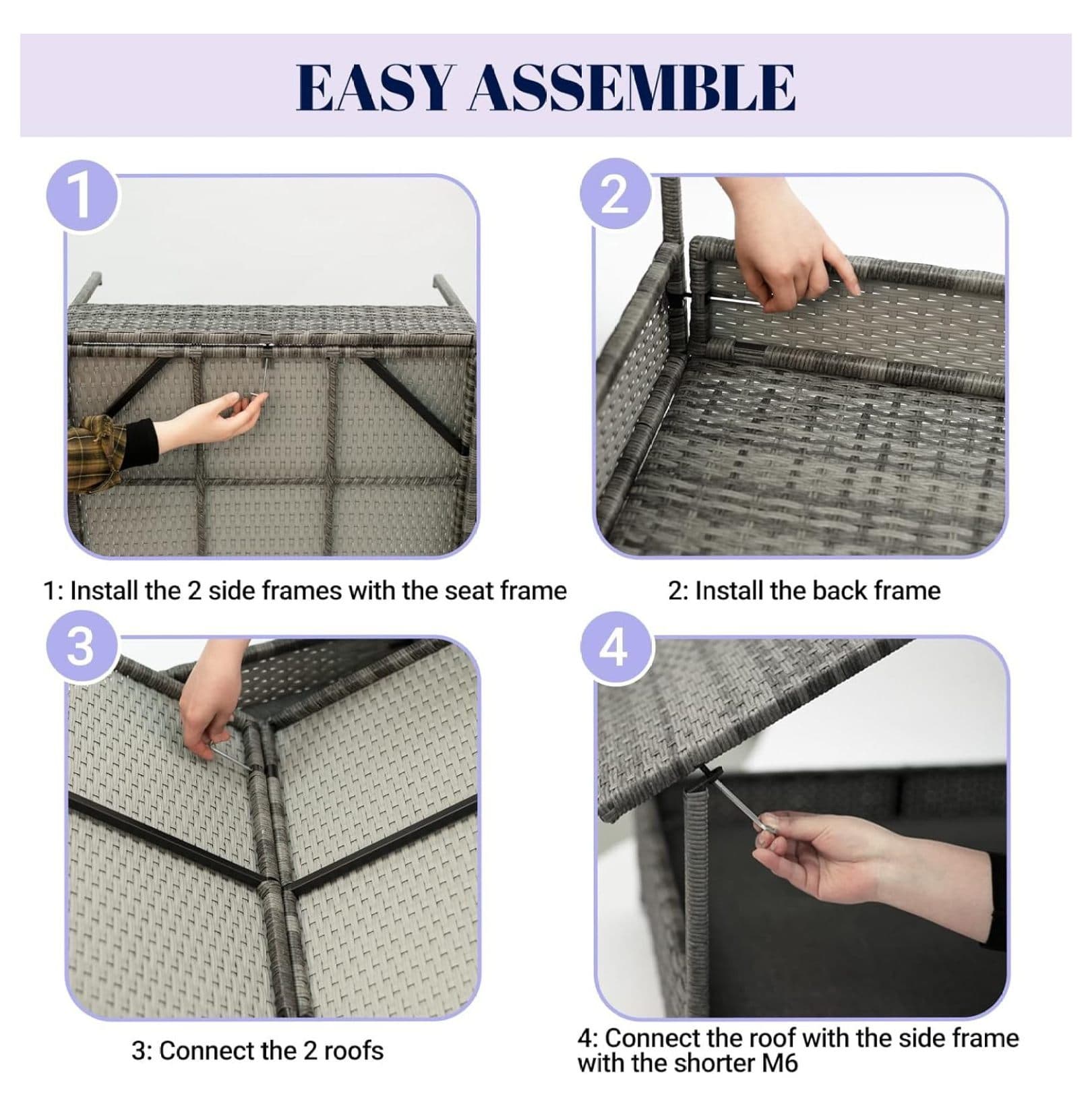 EASY ASSEMBLE

1

1: Install the 2 side frames with the seat frame

2

2: Install the back frame

3

3: Connect the 2 roofs

4

4: Connect the roof with the side frame with the shorter M6