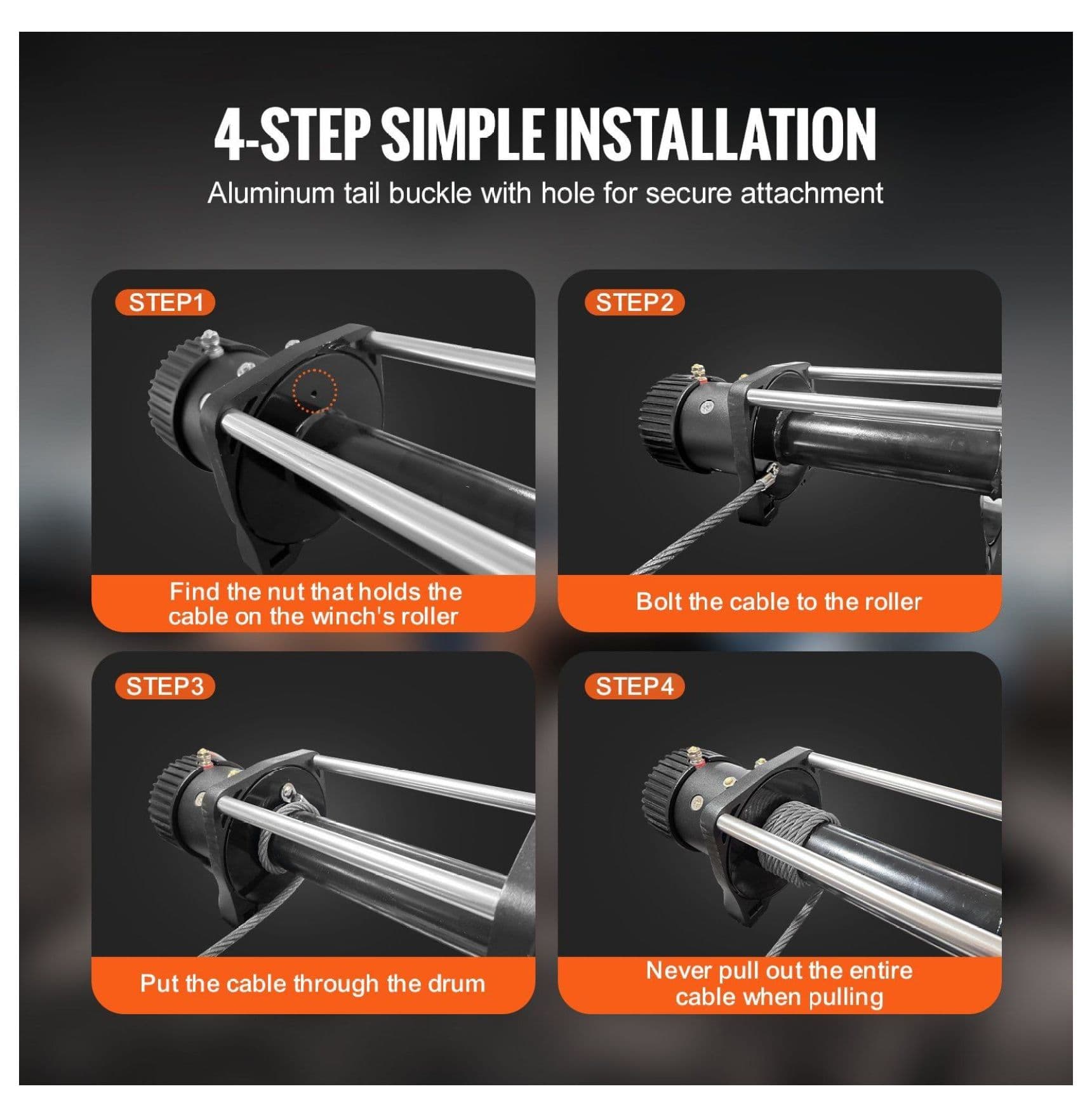 4-STEP SIMPLE INSTALLATION

Aluminum tail buckle with hole for secure attachment

STEP1

Find the nut that holds the cable on the winch's roller

STEP2

Bolt the cable to the roller

STEP3

Put the cable through the drum

STEP4

Never pull out the entire cable when pulling