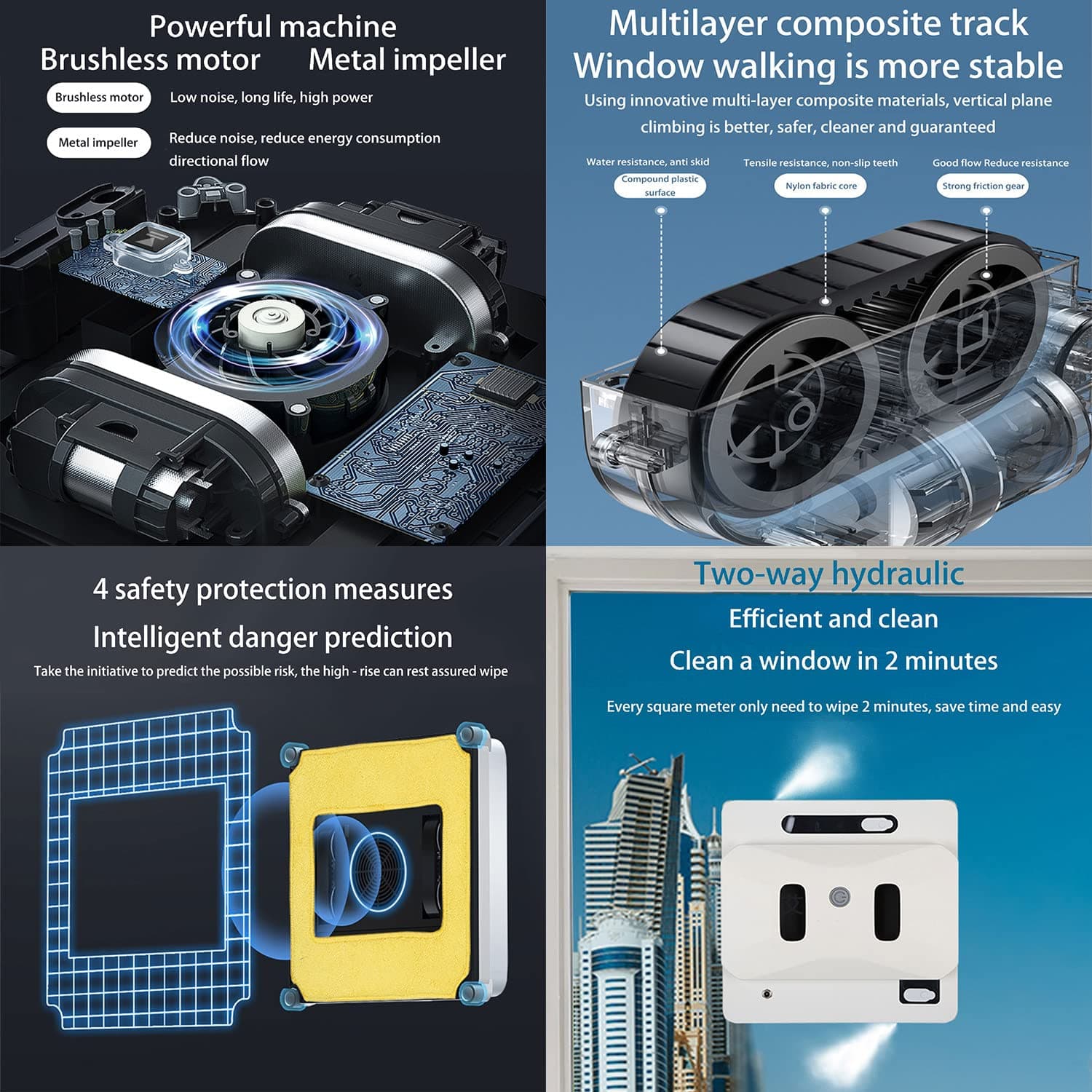 Powerful machine
Brushless motor Metal impeller

Brushless motor
Low noise, long life, high power

Metal impeller
Reduce noise, reduce energy consumption directional flow

Multilayer composite track
Window walking is more stable
Using innovative multi-layer composite materials, vertical plane climbing is better, safer, cleaner and guaranteed

Water resistance, anti skid
Compound plastic surface

Tensile resistance, non-slip teeth
Nylon fabric core

Good flow Reduce resistance
Strong friction gear

4 safety protection measures
Intelligent danger prediction
Take the initiative to predict the possible risk, the high - rise can rest assured wipe

Two-way hydraulic
Efficient and clean
Clean a window in 2 minutes
Every square meter only need to wipe 2 minutes, save time and easy