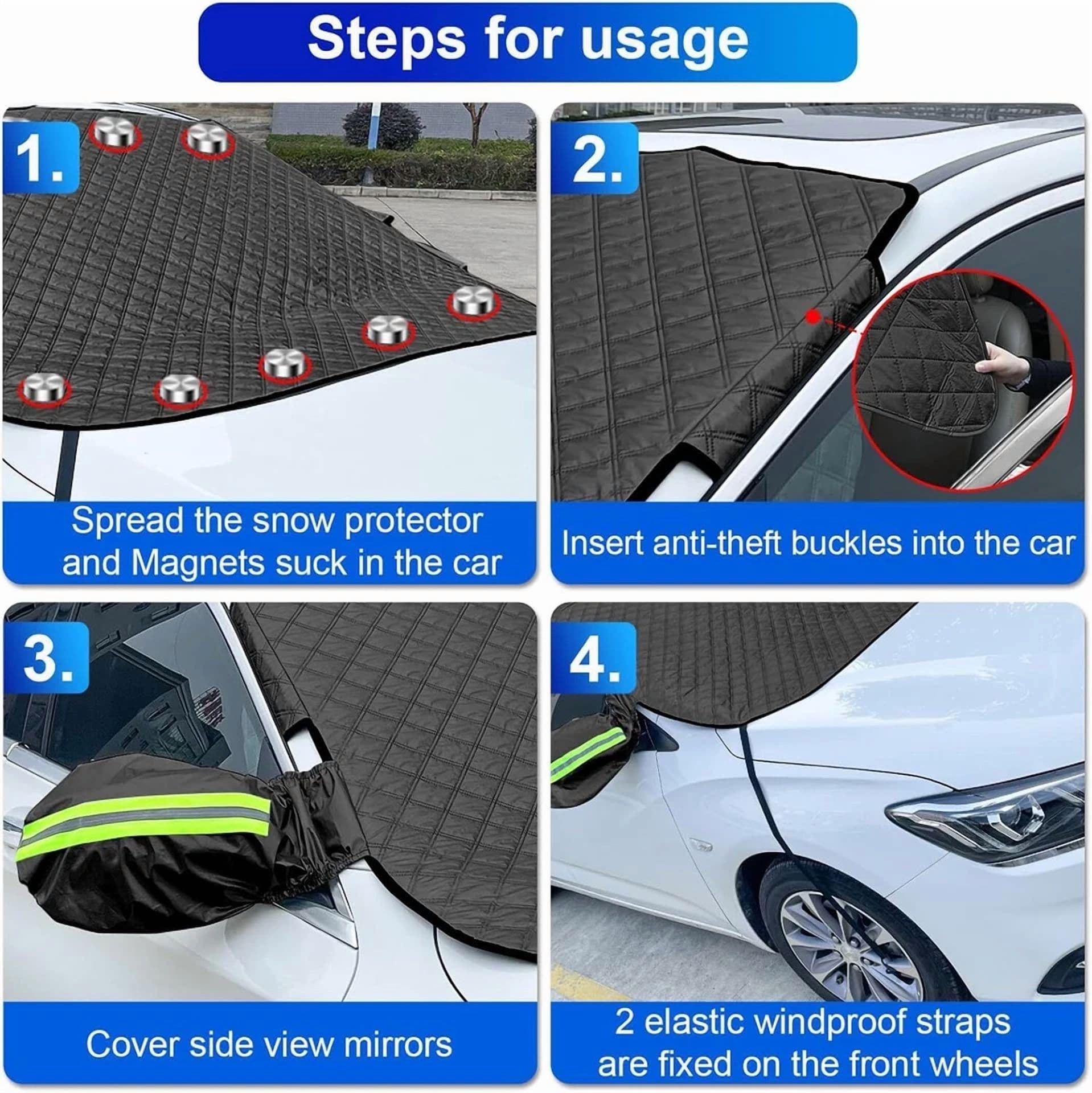 Steps for usage

1.

Spread the snow protector and Magnets suck in the car

2.

Insert anti-theft buckles into the car

3.

Cover side view mirrors

4.

2 elastic windproof straps are fixed on the front wheels