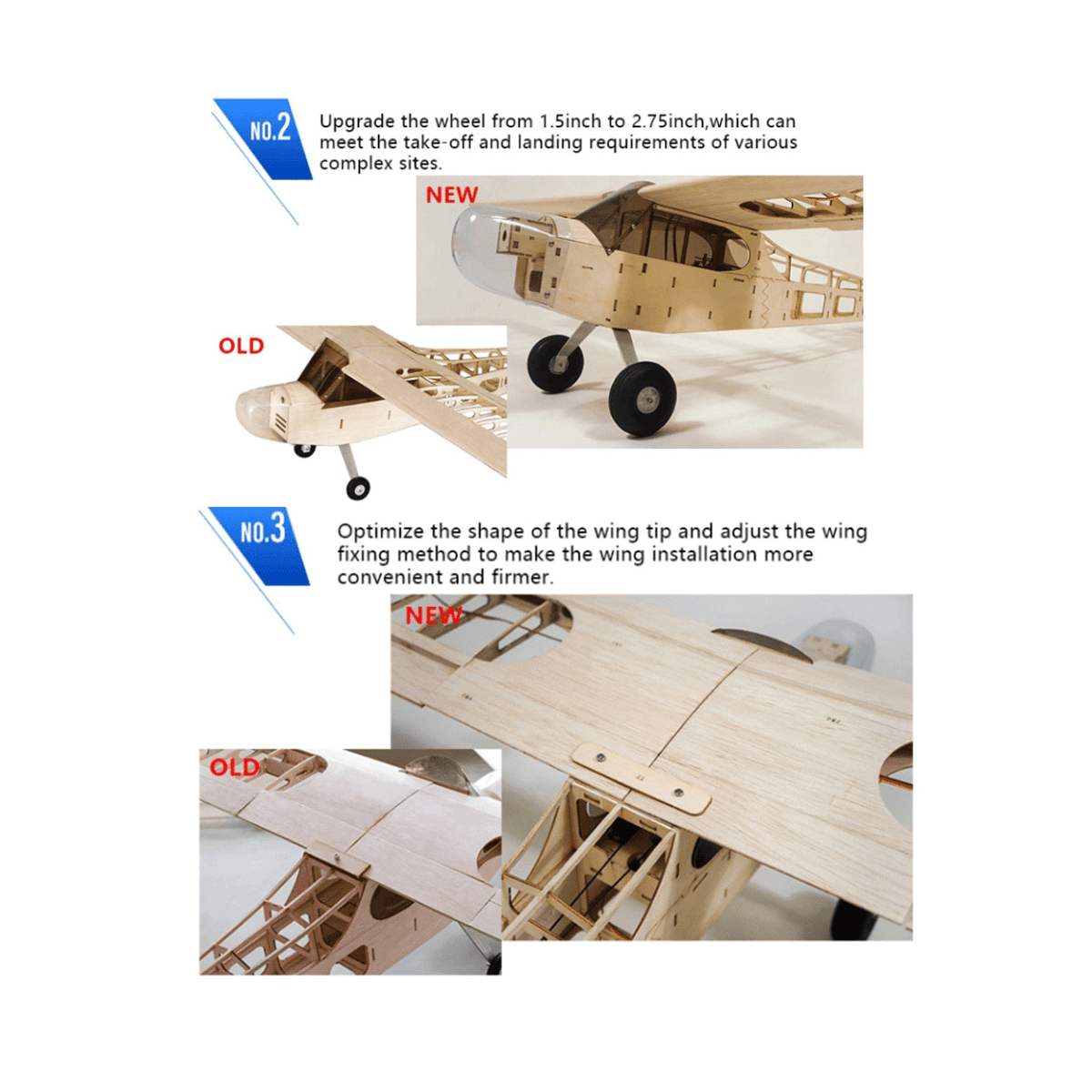 NO.2

Upgrade the wheel from 1.5inch to 2.75inch,which can meet the take-off and landing requirements of various complex sites.

NEW

OLD

NO.3

Optimize the shape of the wing tip and adjust the wing fixing method to make the wing installation more convenient and firmer.

NEW

OLD