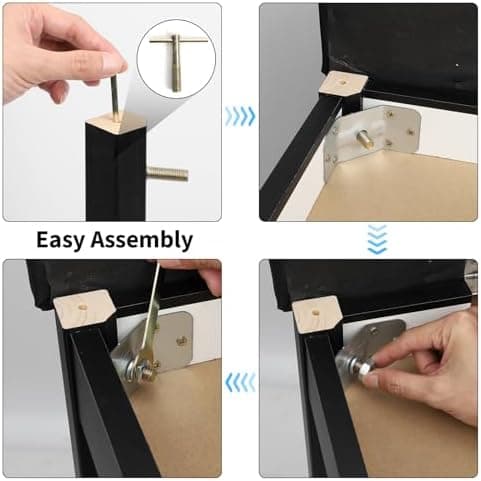 Easy Assembly