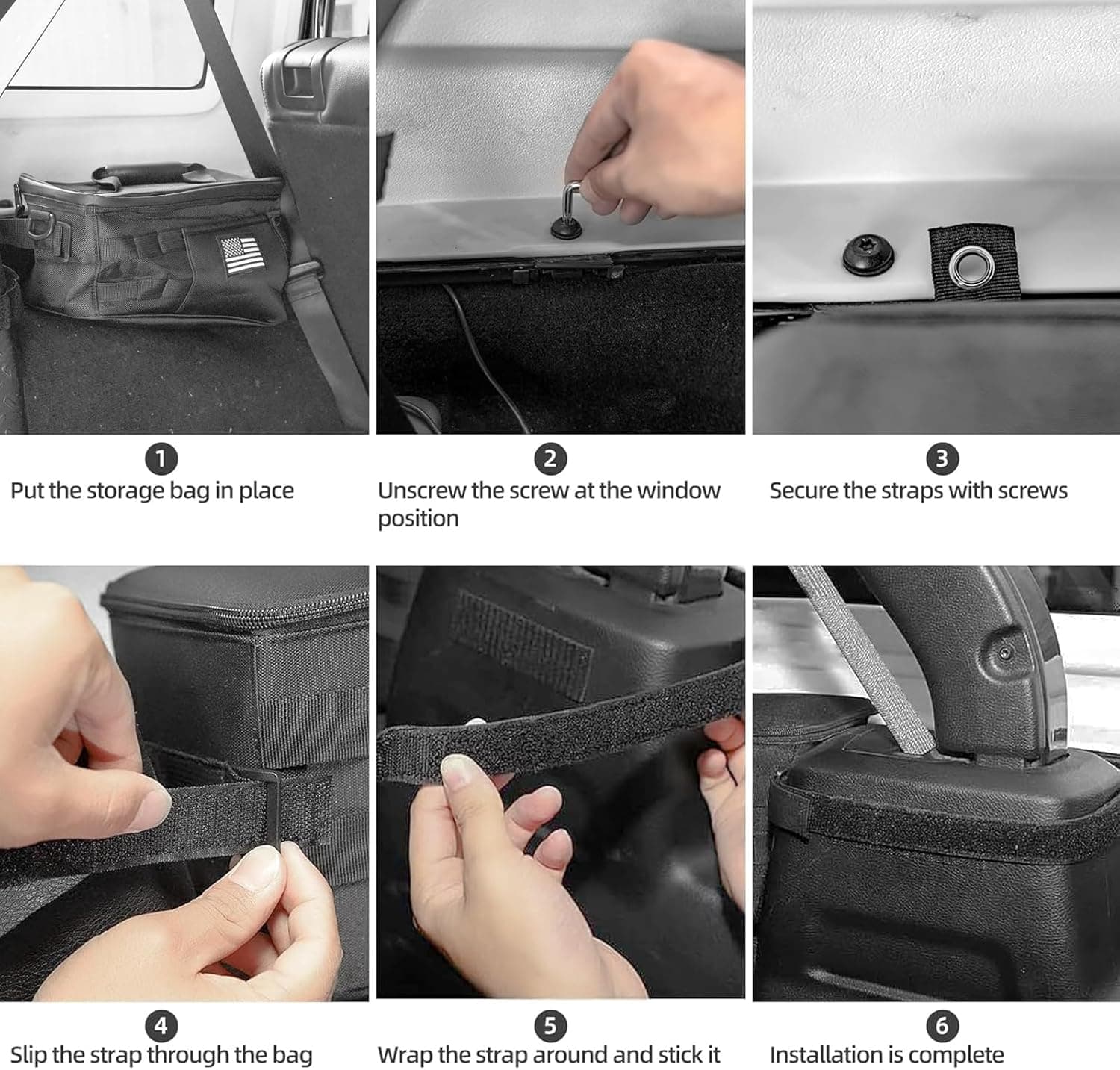 1
Put the storage bag in place

2
Unscrew the screw at the window position

3
Secure the straps with screws

4
Slip the strap through the bag

5
Wrap the strap around and stick it

6
Installation is complete