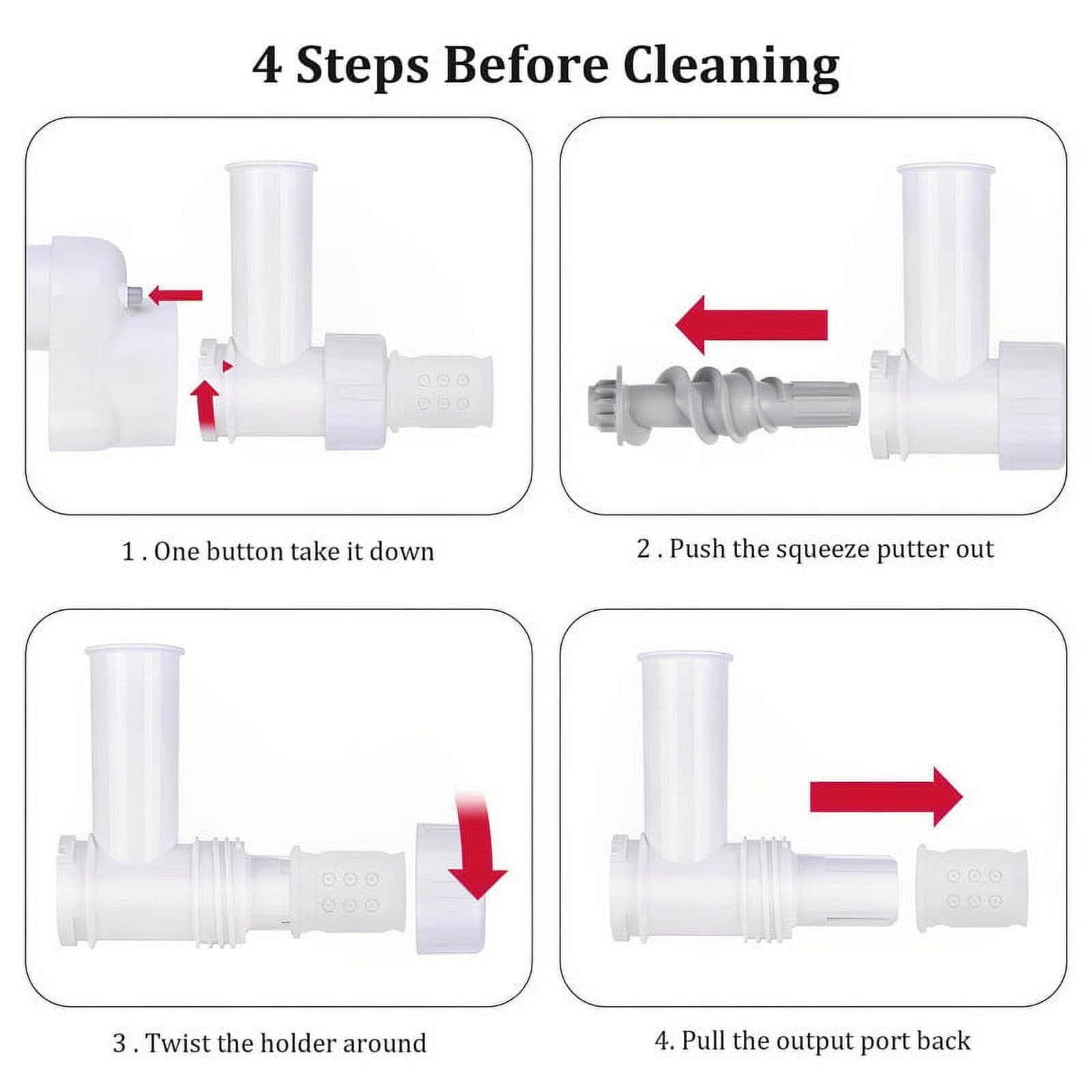 4 Steps Before Cleaning

1 . One button take it down

2 . Push the squeeze putter out

3 . Twist the holder around

4. Pull the output port back