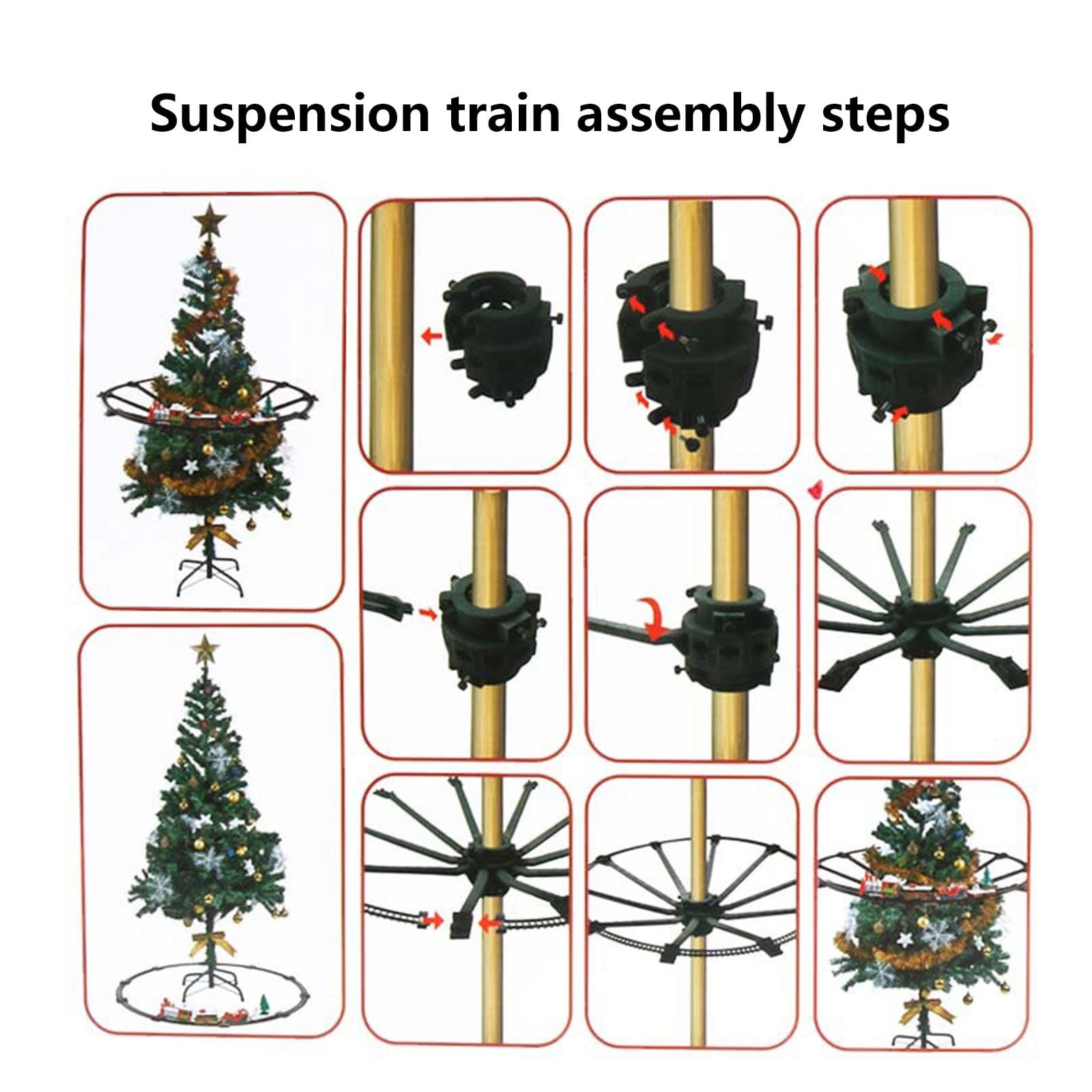 Suspension train assembly steps