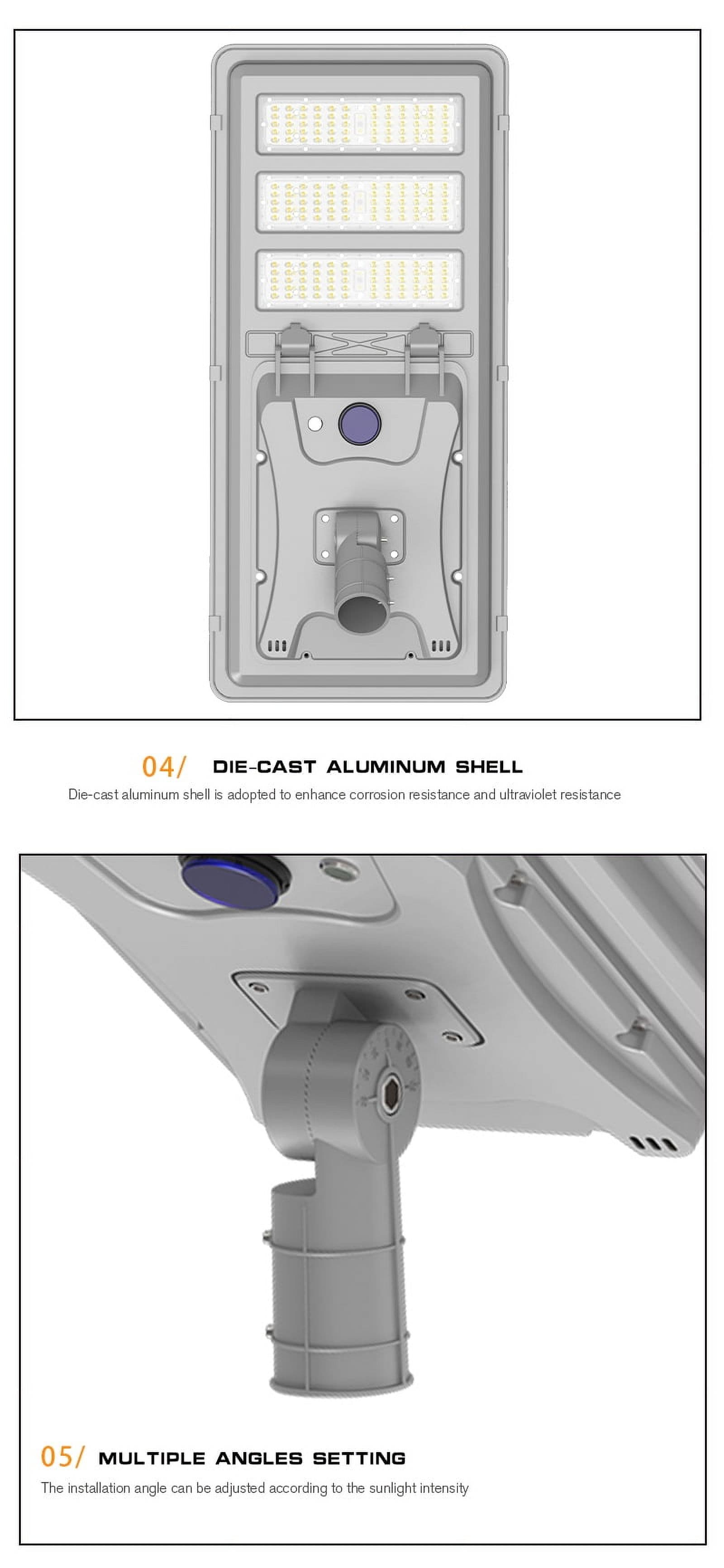 04/ DIE-CAST ALUMINUM SHELL

Die-cast aluminum shell is adopted to enhance corrosion resistance and ultraviolet resistance

05/ MULTIPLE ANGLES SETTING

The installation angle can be adjusted according to the sunlight intensity