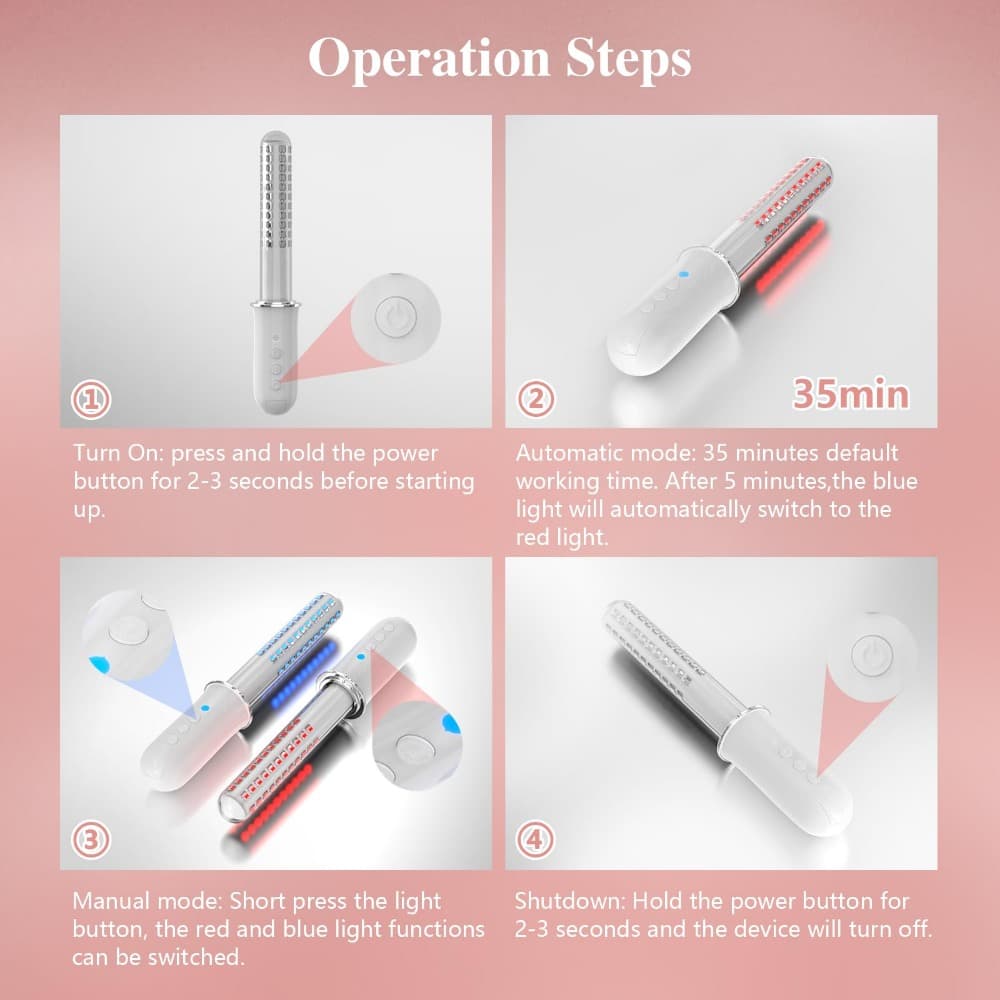 Operation Steps

①

Turn On: press and hold the power button for 2-3 seconds before starting up.

②

35min

Automatic mode: 35 minutes default working time. After 5 minutes,the blue light will automatically switch to the red light.

③

Manual mode: Short press the light button, the red and blue light functions can be switched.

④

Shutdown: Hold the power button for 2-3 seconds and the device will turn off.