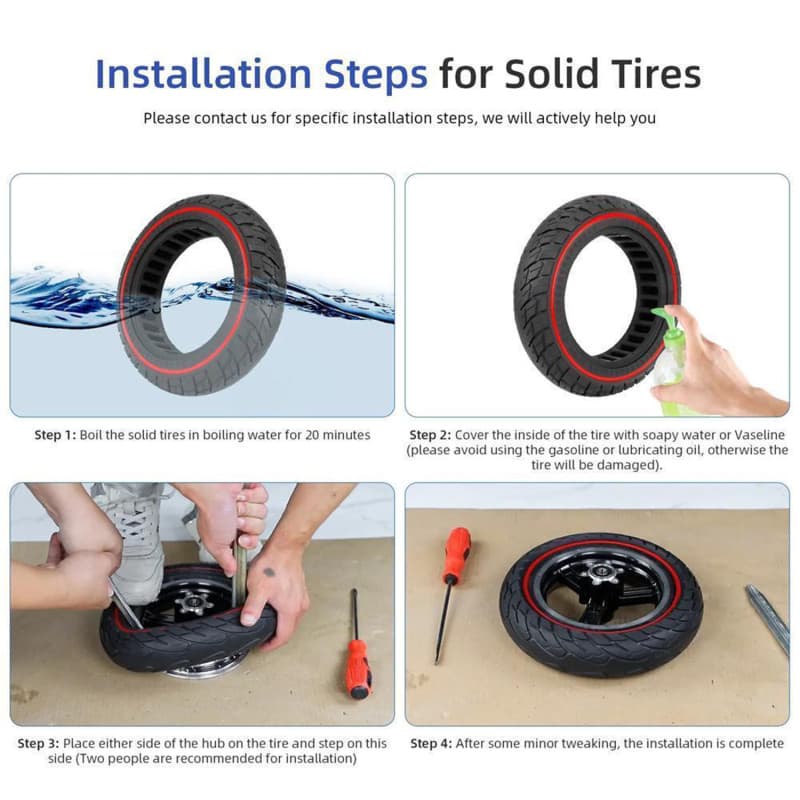 Installation Steps for Solid Tires

Please contact us for specific installation steps, we will actively help you

Step 1: Boil the solid tires in boiling water for 20 minutes

Step 2: Cover the inside of the tire with soapy water or Vaseline (please avoid using the gasoline or lubricating oil, otherwise the tire will be damaged).

Step 3: Place either side of the hub on the tire and step on this side (Two people are recommended for installation)

Step 4: After some minor tweaking, the installation is complete