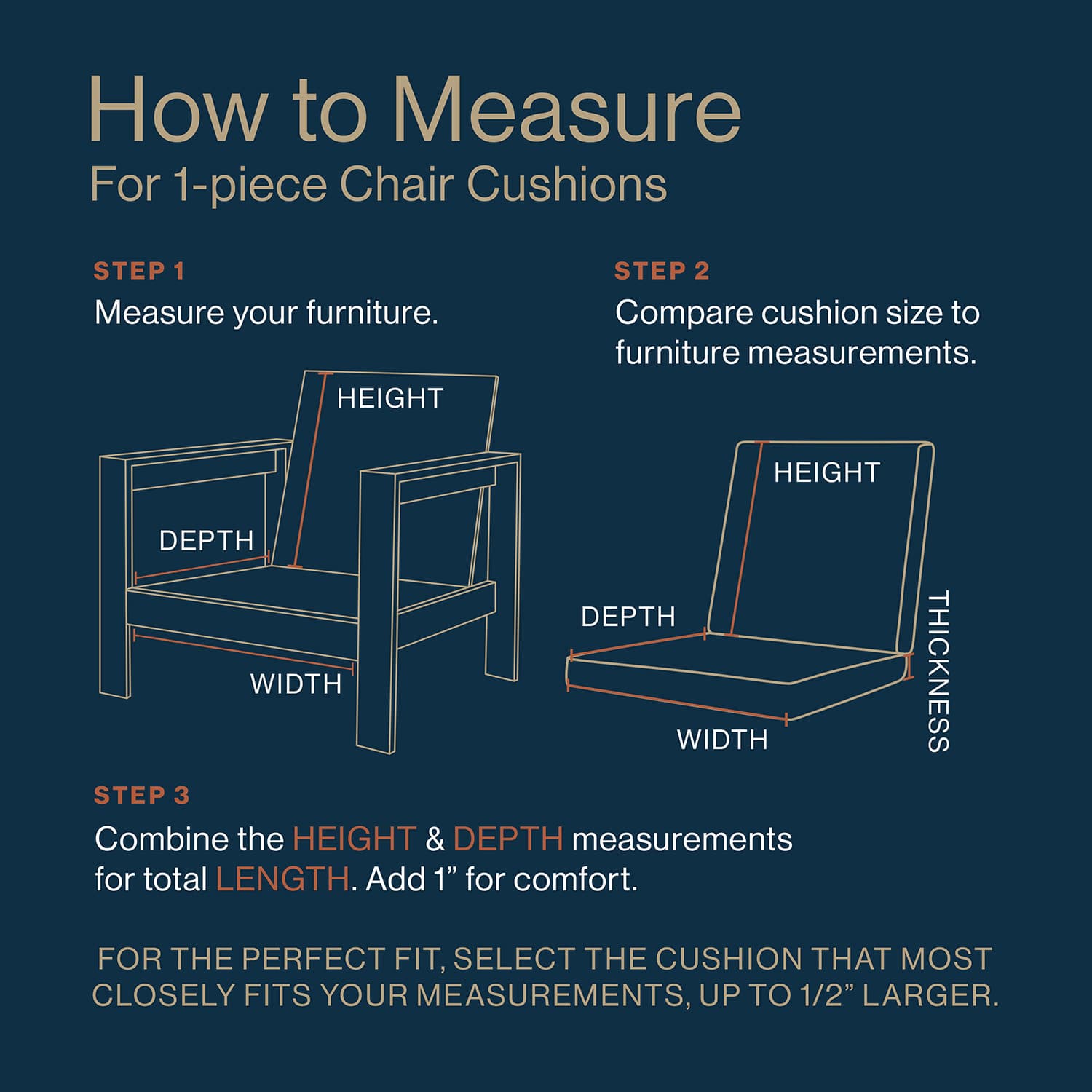 How to Measure
For 1-piece Chair Cushions

STEP 1
Measure your furniture.

HEIGHT
DEPTH
WIDTH

STEP 2
Compare cushion size to furniture measurements.

HEIGHT
DEPTH
WIDTH
THICKNESS

STEP 3
Combine the HEIGHT & DEPTH measurements for total LENGTH. Add 1” for comfort.

FOR THE PERFECT FIT, SELECT THE CUSHION THAT MOST CLOSELY FITS YOUR MEASUREMENTS, UP TO 1/2” LARGER.