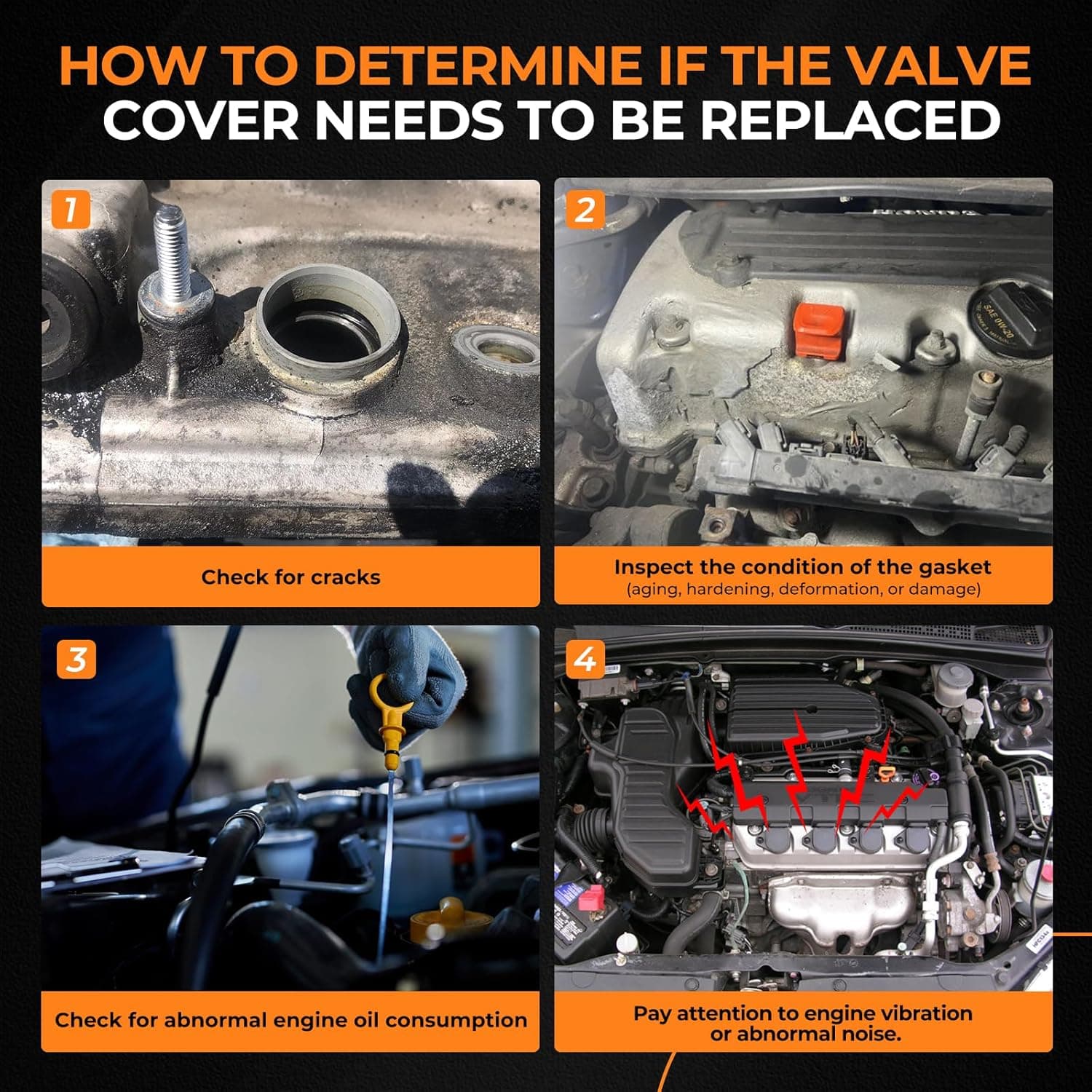 HOW TO DETERMINE IF THE VALVE COVER NEEDS TO BE REPLACED

1

Check for cracks

2

SAE 0W-20

Inspect the condition of the gasket
(aging, hardening, deformation, or damage)

3

Check for abnormal engine oil consumption

4

Pay attention to engine vibration or abnormal noise.